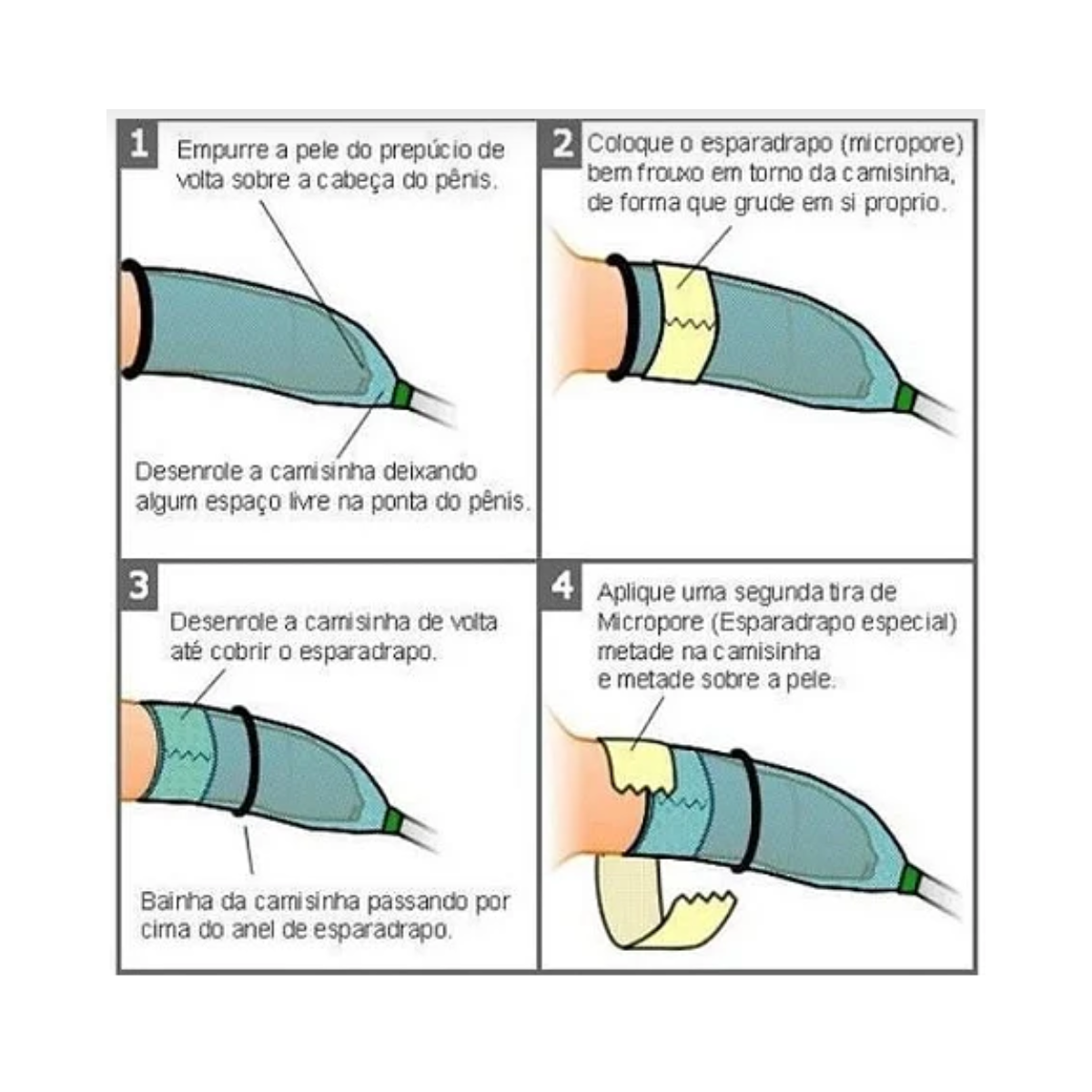 1

Empurre a pele do prepúcio de volta sobre a cabeça do pênis.

Desenrole a camisinha deixando algum espaço livre na ponta do pênis.

2

Coloque o esparadrapo (micropore) bem frouxo em torno da camisinha, de forma que grude em si proprio.

3

Desenrole a camisinha de volta até cobrir o esparadrapo.

Bainha da camisinha passando por cima do anel de esparadrapo.

4

Aplique uma segunda tira de Micropore (Esparadrapo especial) metade na camisinha e metade sobre a pele.